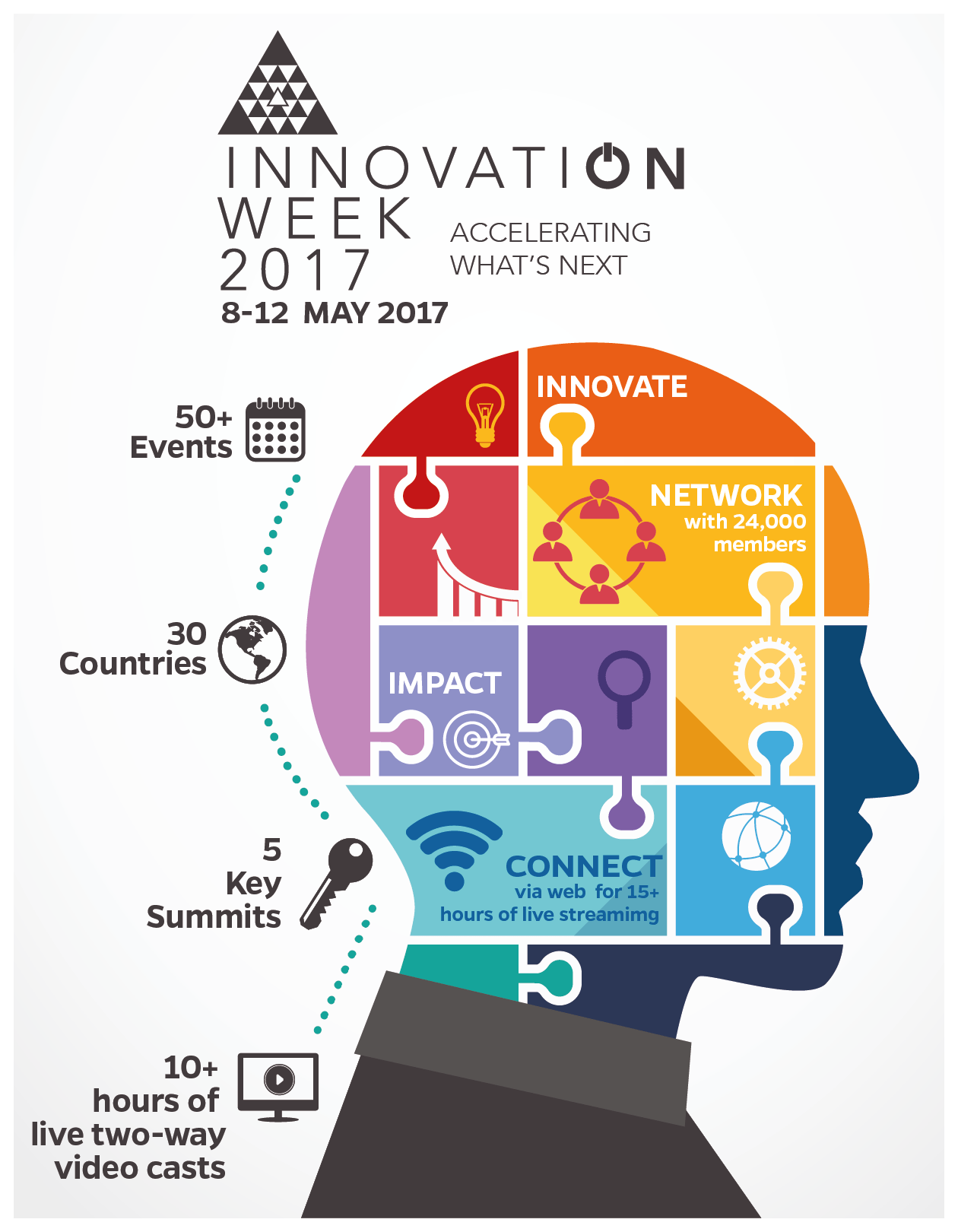 INNOVATION WEEK 2017
ACCELERATING WHAT'S NEXT
8-12 MAY 2017

50+ Events

30 Countries

5 Key Summits

10+ hours of live two-way video casts

INNOVATE

NETWORK with 24,000 members

IMPACT

CONNECT via web for 15+ hours of live streamimg